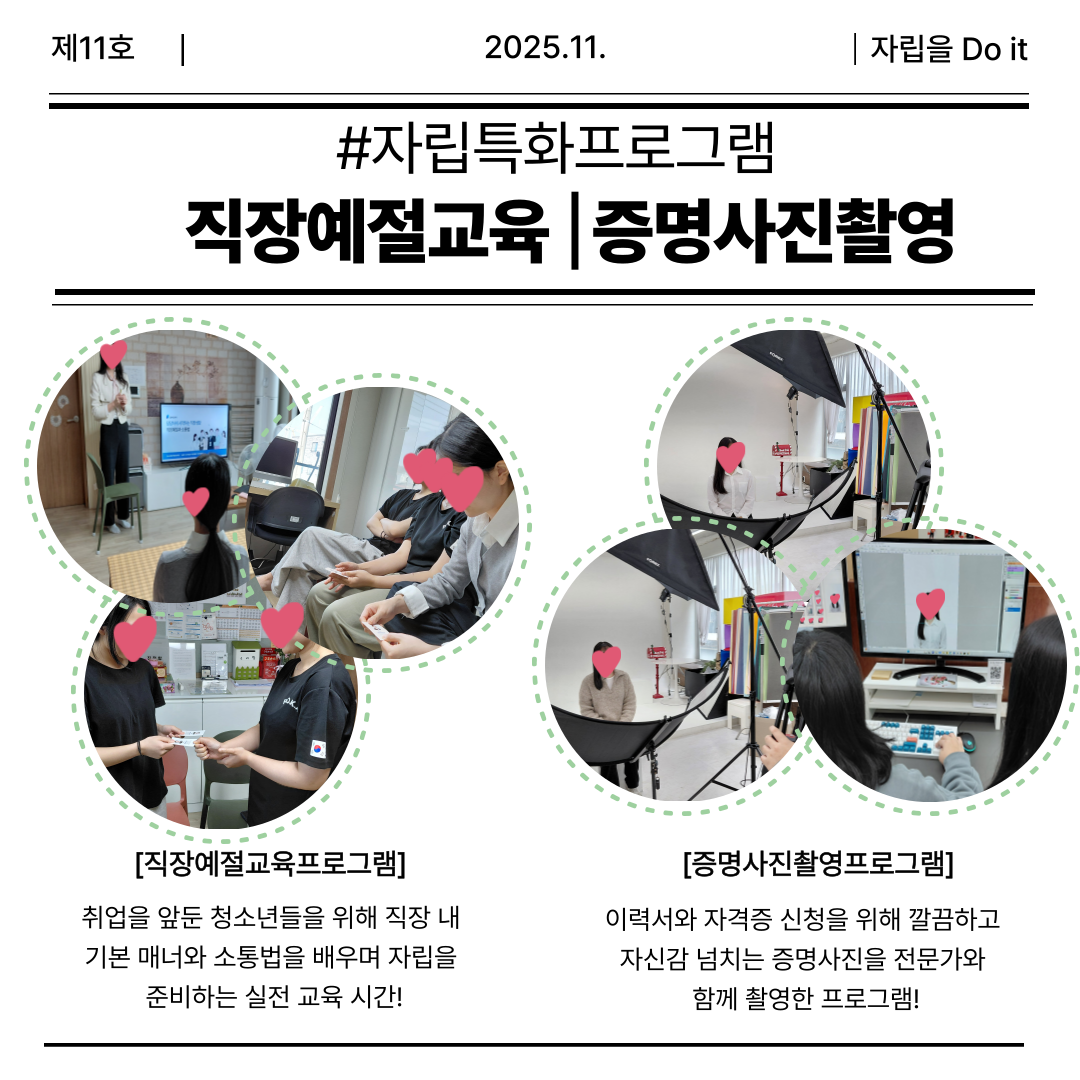 제11호 | 2025.11. | 자립을 Do it

#자립특화프로그램

직장예절교육 | 증명사진촬영

[직장예절교육프로그램]

취업을 앞둔 청소년들을 위해 직장 내 기본 매너와 소통법을 배우며 자립을 준비하는 실전 교육 시간!

[증명사진촬영프로그램]

이력서와 자격증 신청을 위해 깔끔하고 자신감 넘치는 증명사진을 전문가와 함께 촬영한 프로그램!